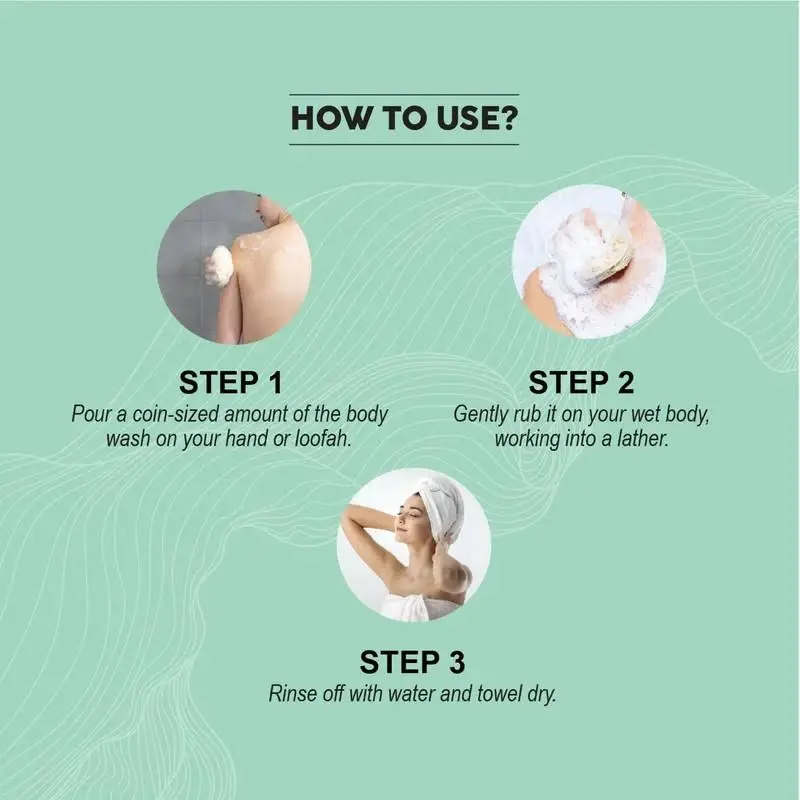 HOW TO USE?

STEP 1
Pour a coin-sized amount of the body wash on your hand or loofah.

STEP 2
Gently rub it on your wet body, working into a lather.

STEP 3
Rinse off with water and towel dry.