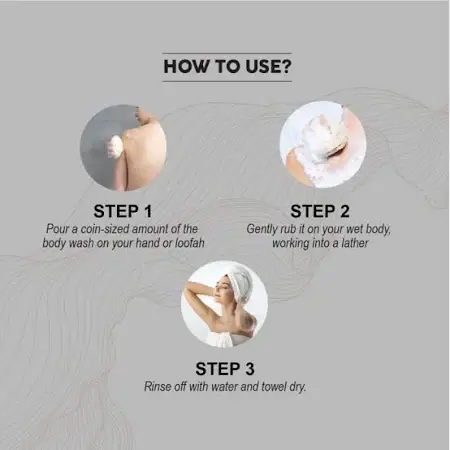 HOW TO USE?

STEP 1
Pour a coin-sized amount of the body wash on your hand or loofah

STEP 2
Gently rub it on your wet body, working into a lather

STEP 3
Rinse off with water and towel dry.