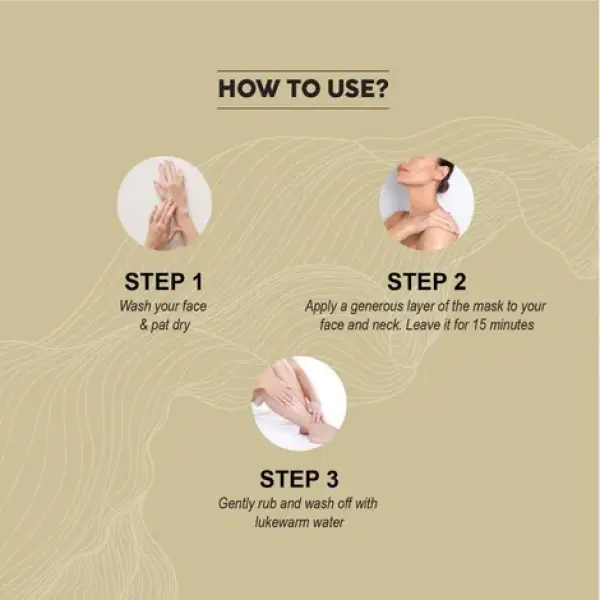 HOW TO USE?

STEP 1
Wash your face & pat dry

STEP 2
Apply a generous layer of the mask to your face and neck. Leave it for 15 minutes

STEP 3
Gently rub and wash off with lukewarm water