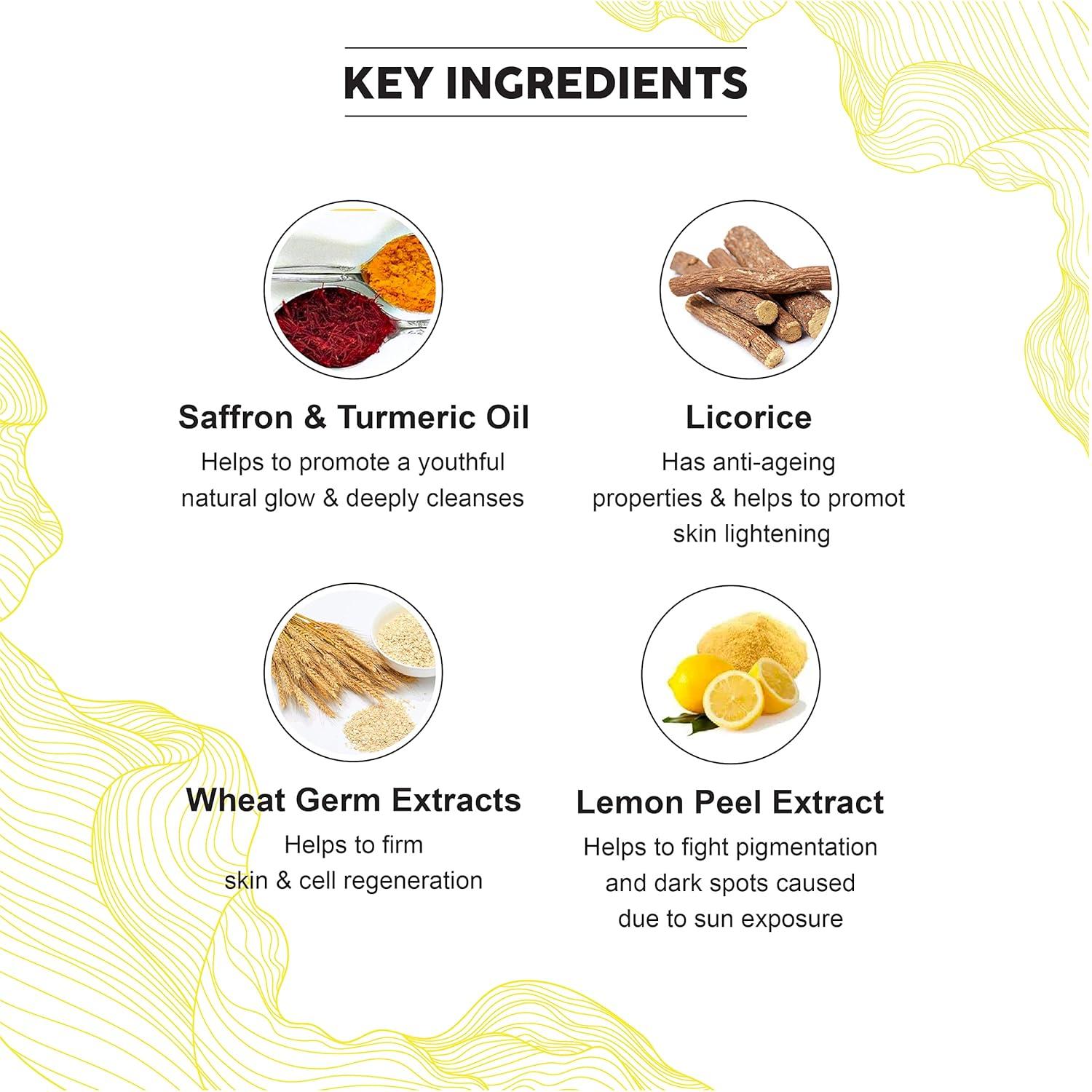 KEY INGREDIENTS

Saffron & Turmeric Oil
Helps to promote a youthful natural glow & deeply cleanses

Licorice
Has anti-ageing properties & helps to promot skin lightening

Wheat Germ Extracts
Helps to firm skin & cell regeneration

Lemon Peel Extract
Helps to fight pigmentation and dark spots caused due to sun exposure