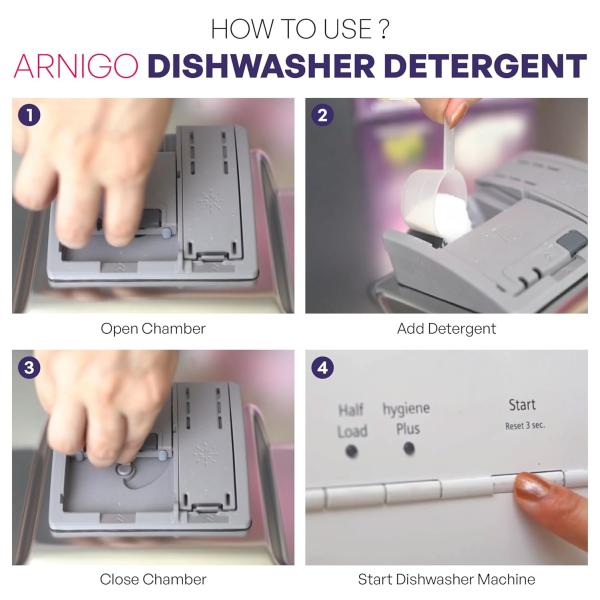 HOW TO USE ?
ARNIGO DISHWASHER DETERGENT

1

Open Chamber

2

Add Detergent

3

Close Chamber

4

Half Load

hygiene Plus

Start
Reset 3 sec.

Start Dishwasher Machine