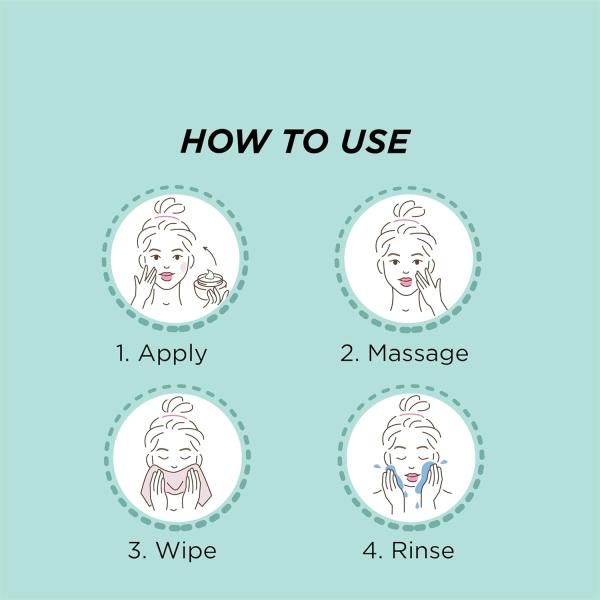 HOW TO USE

1. Apply

2. Massage

3. Wipe

4. Rinse