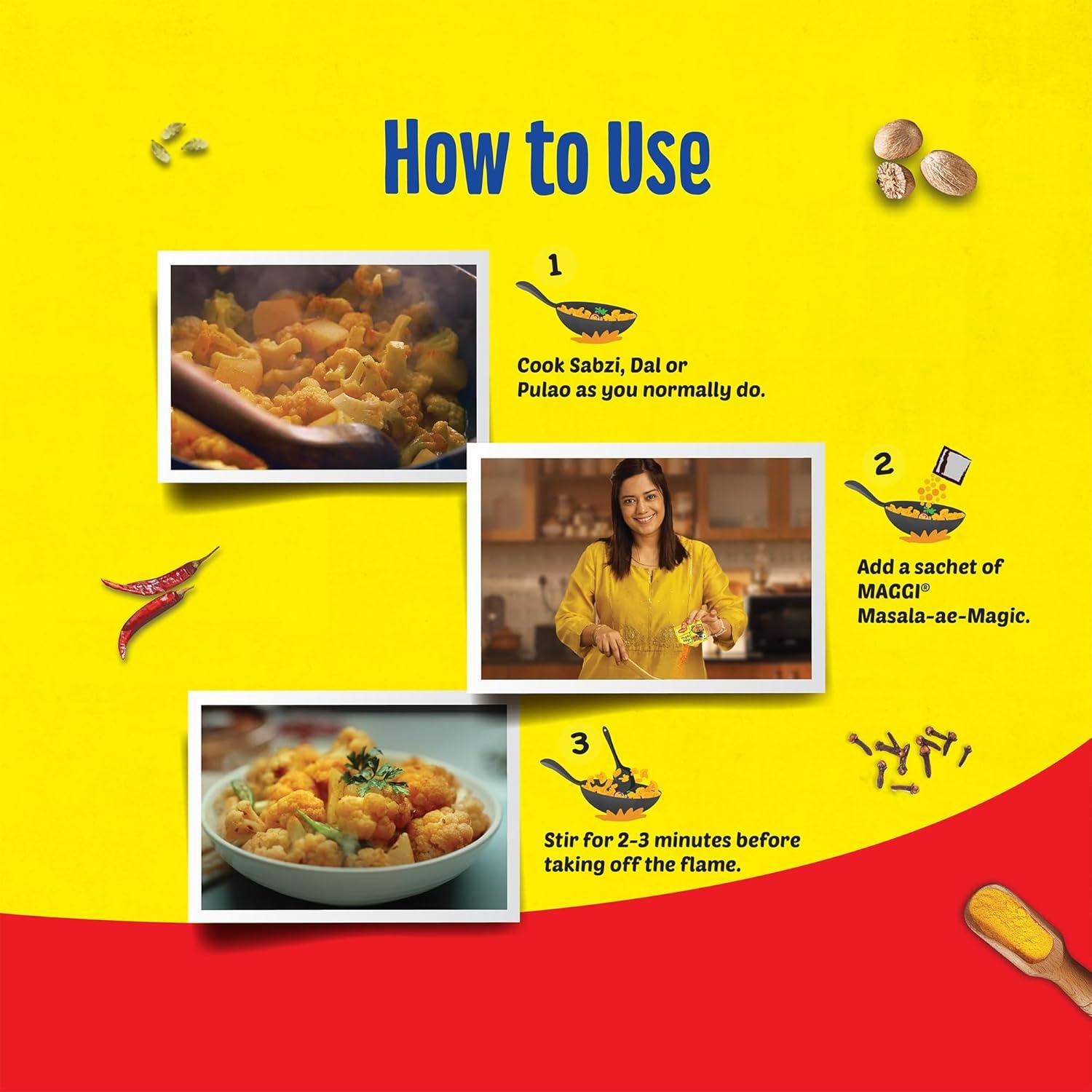 How to Use

1

Cook Sabzi, Dal or Pulao as you normally do.

2

Add a sachet of MAGGI® Masala-ae-Magic.

3

Stir for 2-3 minutes before taking off the flame.