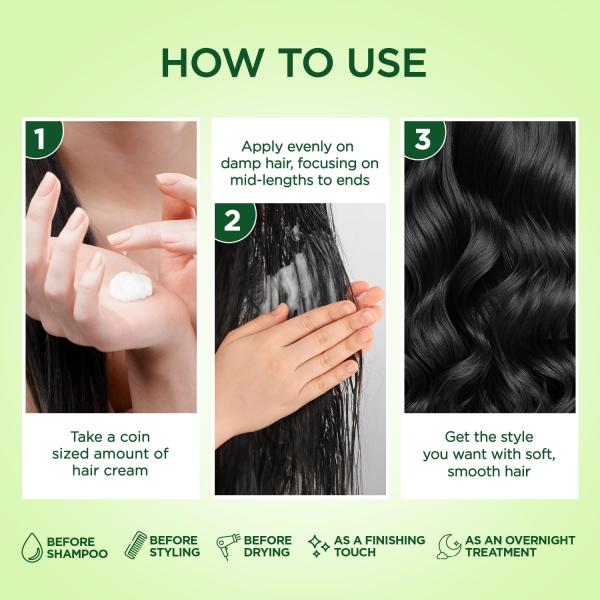 HOW TO USE

1

Take a coin sized amount of hair cream

Apply evenly on damp hair, focusing on mid-lengths to ends

2

3

Get the style you want with soft, smooth hair

BEFORE SHAMPOO

BEFORE STYLING

BEFORE DRYING

AS A FINISHING TOUCH

AS AN OVERNIGHT TREATMENT