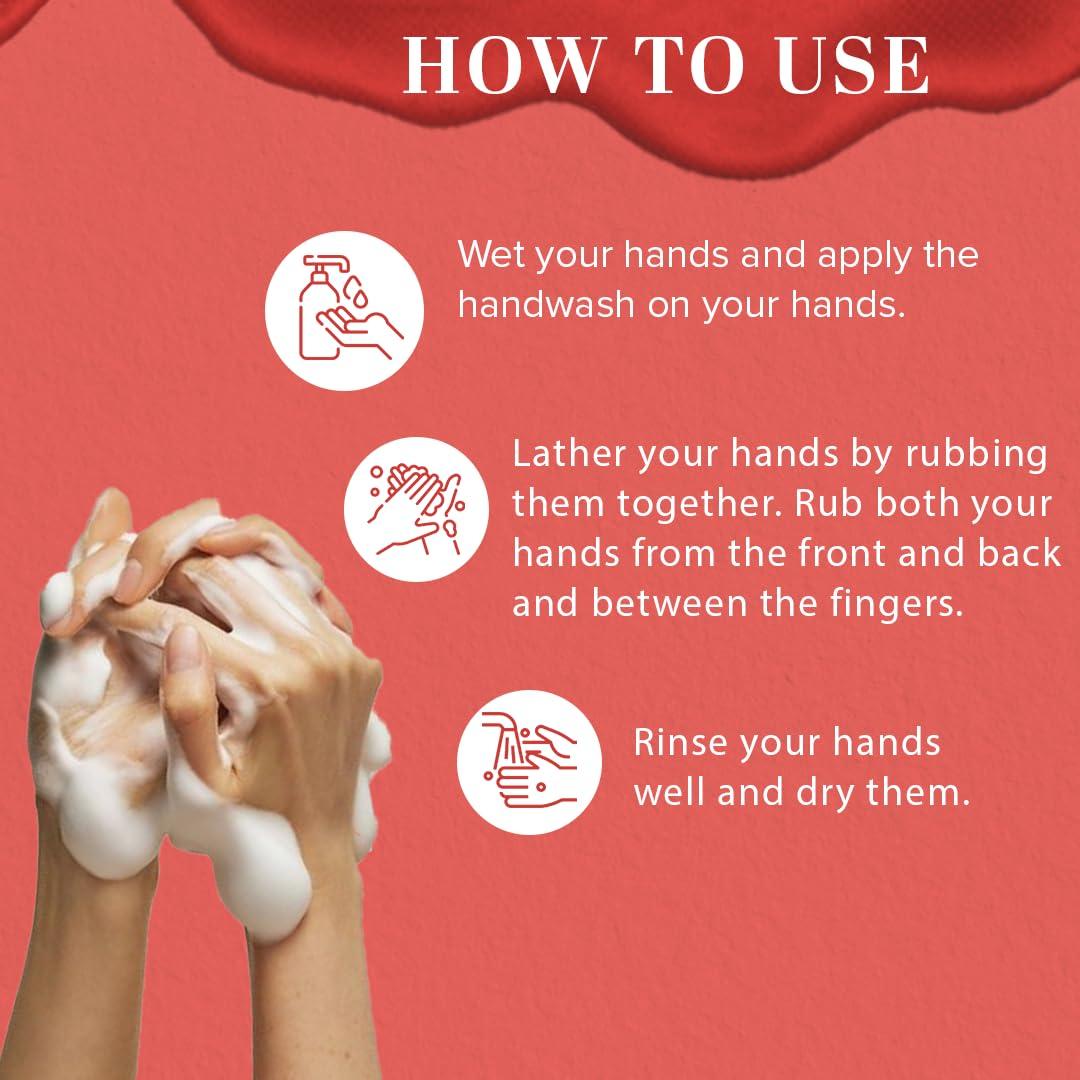 HOW TO USE

Wet your hands and apply the handwash on your hands.

Lather your hands by rubbing them together. Rub both your hands from the front and back and between the fingers.

Rinse your hands well and dry them.