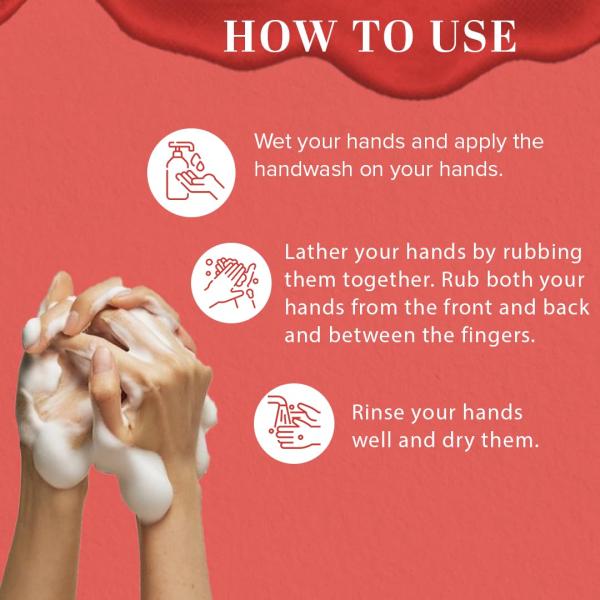 HOW TO USE

Wet your hands and apply the handwash on your hands.

Lather your hands by rubbing them together. Rub both your hands from the front and back and between the fingers.

Rinse your hands well and dry them.