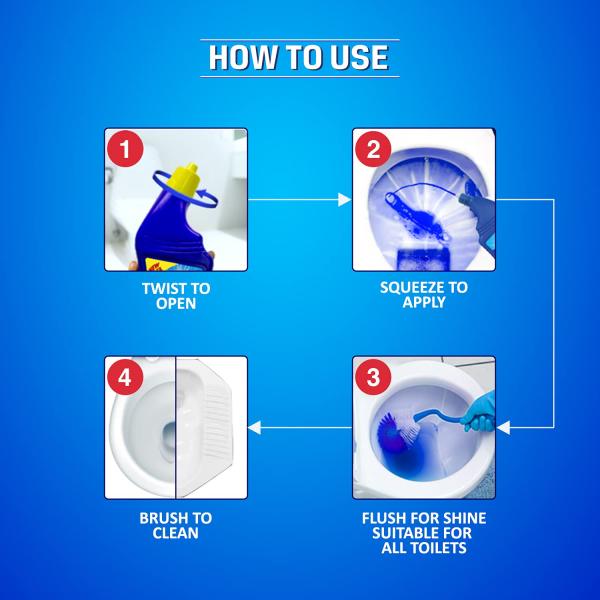 HOW TO USE

1

TWIST TO OPEN

2

SQUEEZE TO APPLY

3

FLUSH FOR SHINE SUITABLE FOR ALL TOILETS

4

BRUSH TO CLEAN