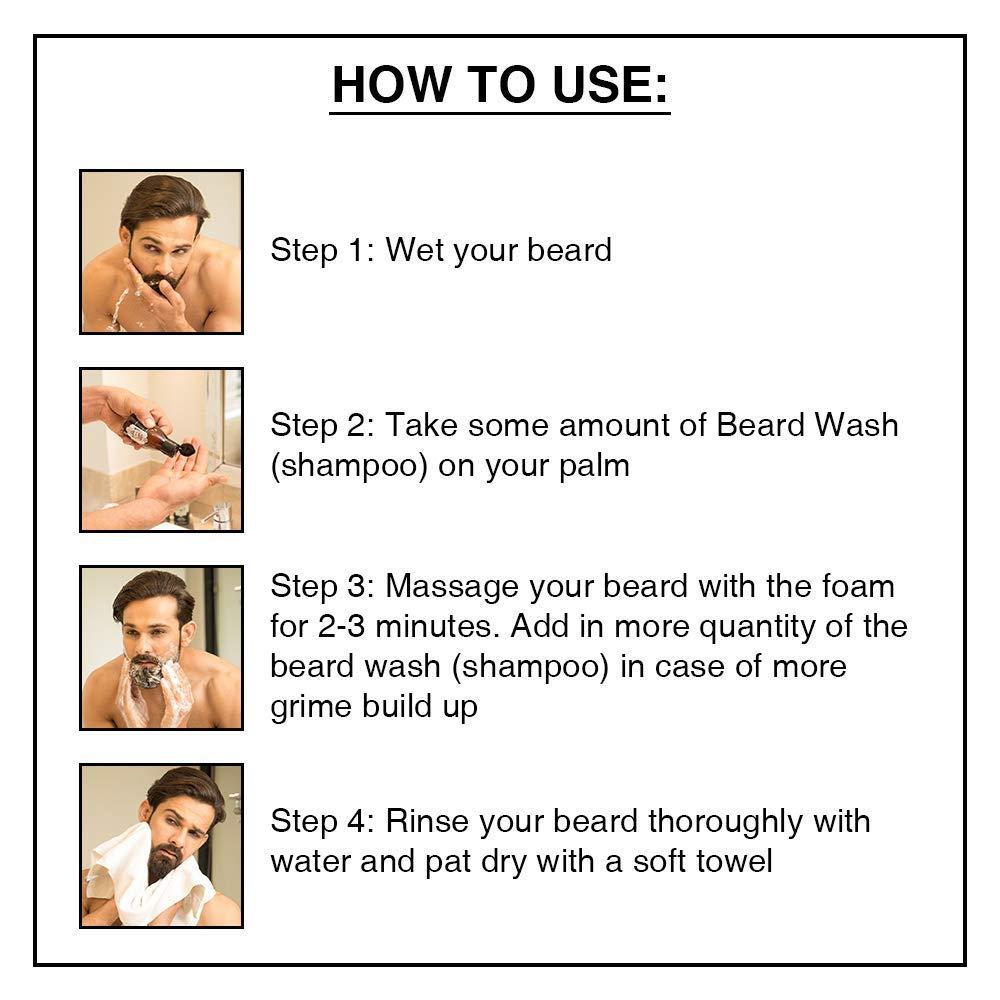 HOW TO USE:

Step 1: Wet your beard

Step 2: Take some amount of Beard Wash (shampoo) on your palm

Step 3: Massage your beard with the foam for 2-3 minutes. Add in more quantity of the beard wash (shampoo) in case of more grime build up

Step 4: Rinse your beard thoroughly with water and pat dry with a soft towel