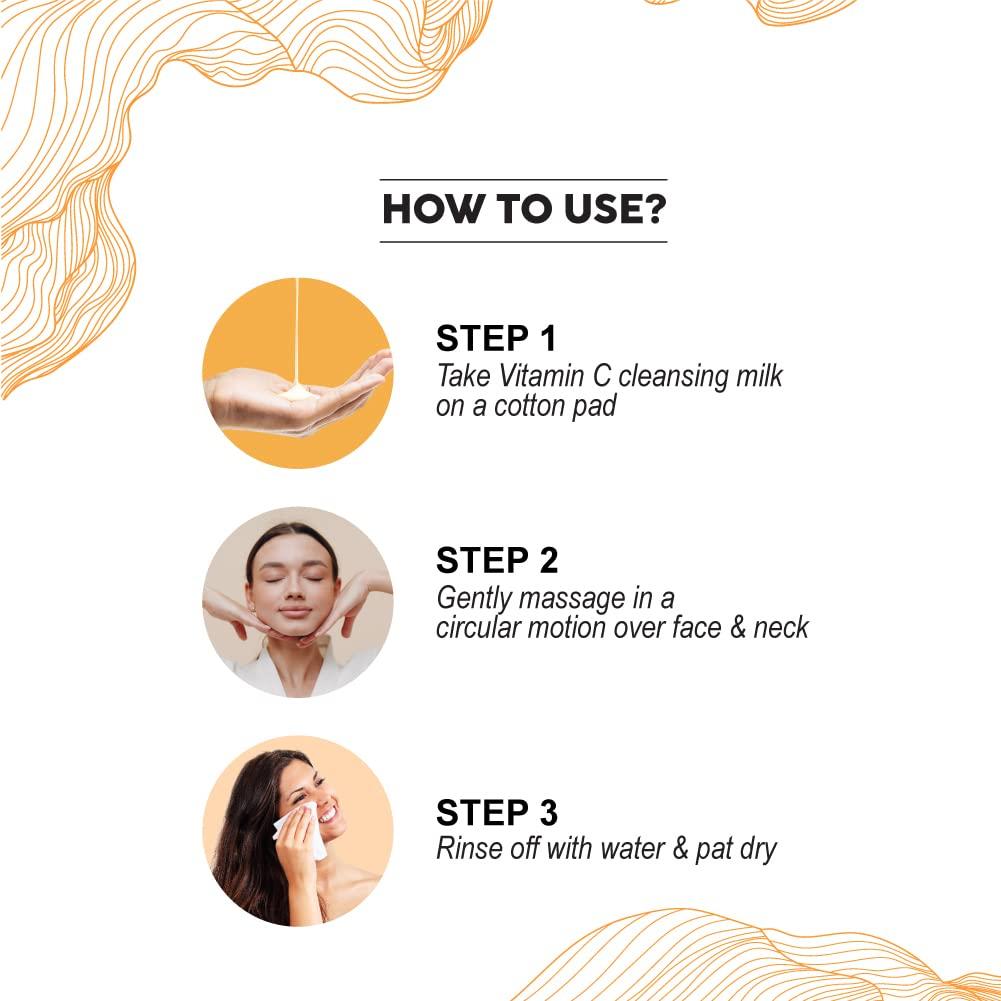 HOW TO USE?

STEP 1
Take Vitamin C cleansing milk on a cotton pad

STEP 2
Gently massage in a circular motion over face & neck

STEP 3
Rinse off with water & pat dry